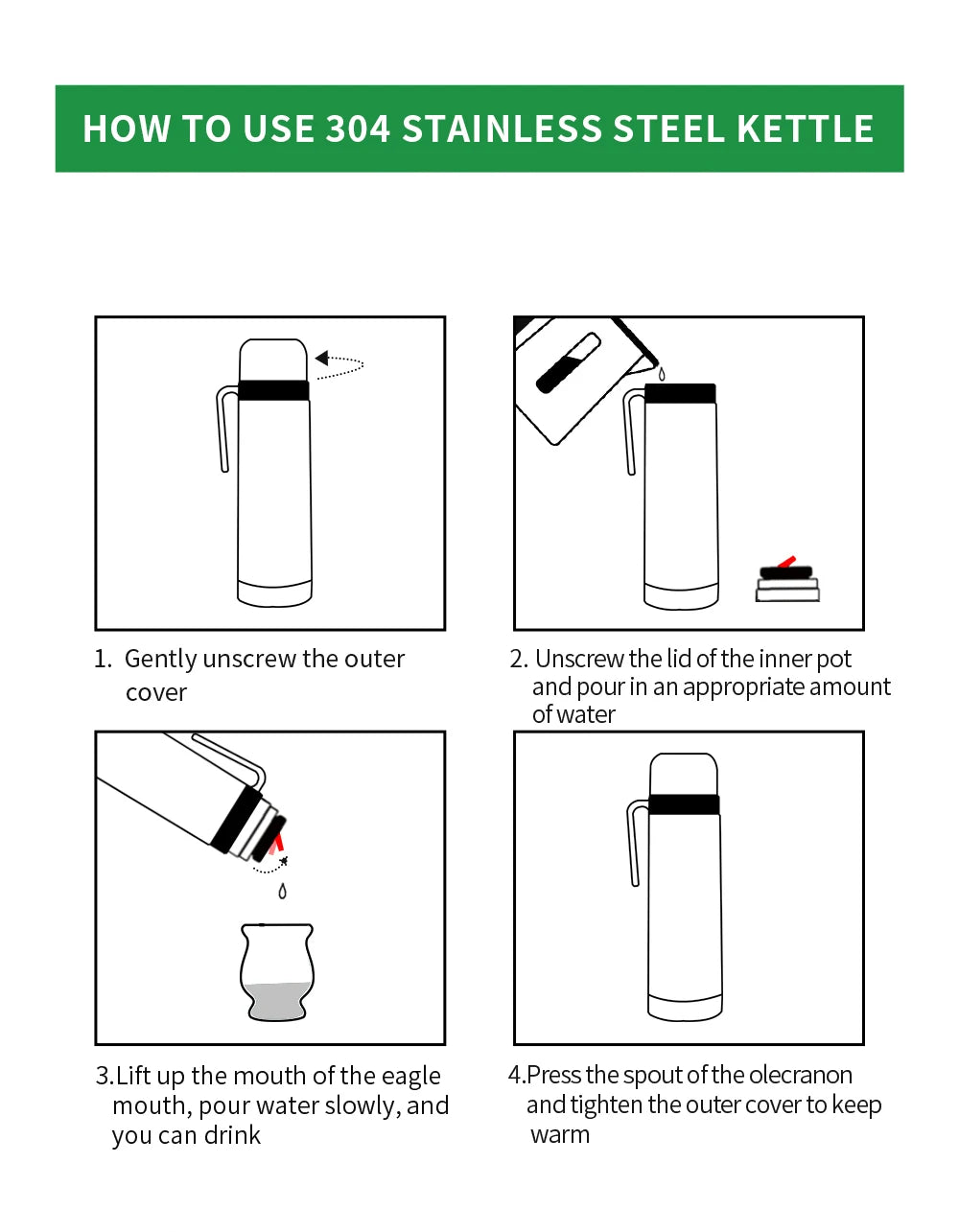 HOW TO USE 304 STAINLESS STEEL KETTLE

1. Gently unscrew the outer cover

2. Unscrew the lid of the inner pot and pour in an appropriate amount of water

3.Lift up the mouth of the eagle mouth, pour water slowly, and you can drink

4.Press the spout of the olecranon and tighten the outer cover to keep warm