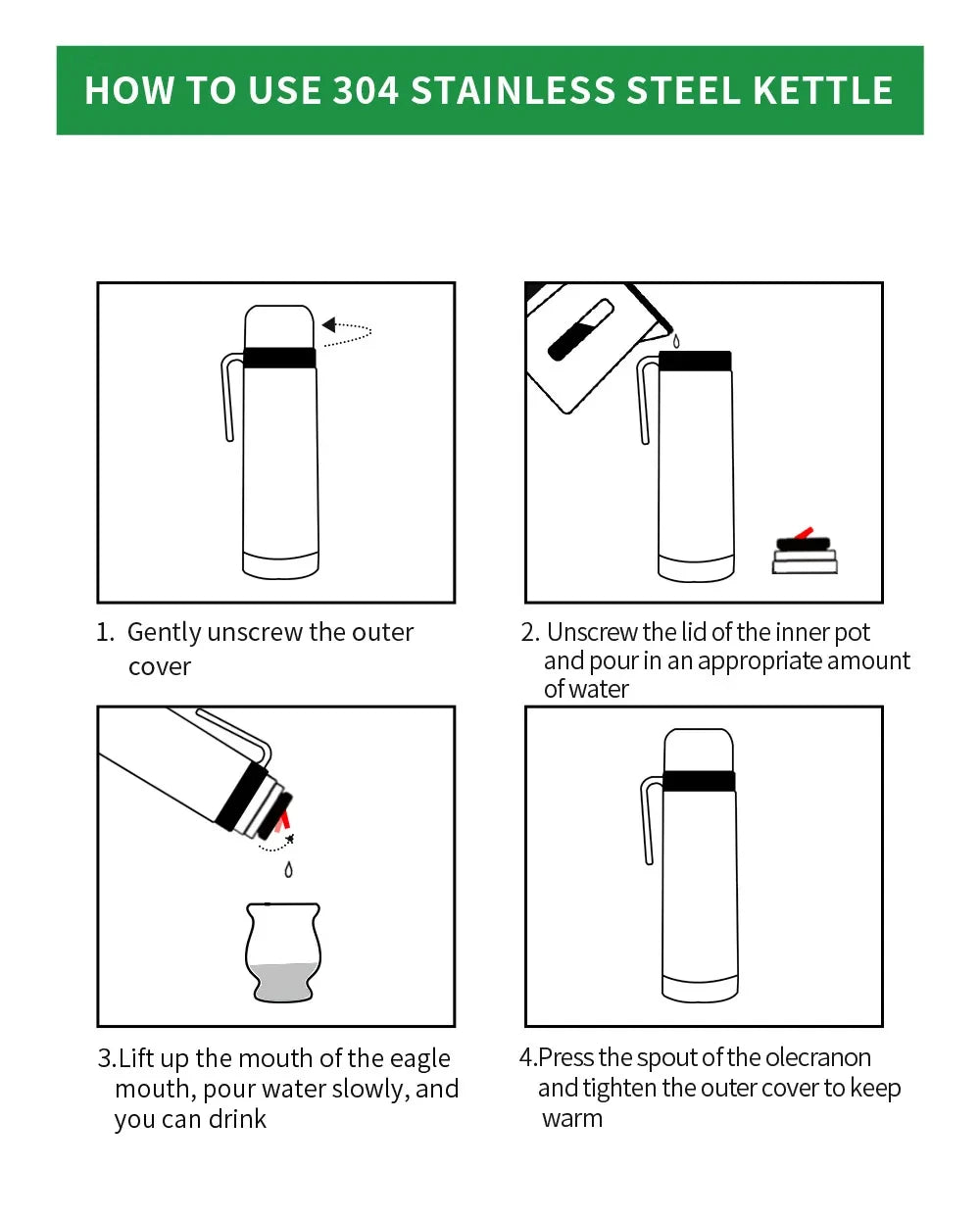 HOW TO USE 304 STAINLESS STEEL KETTLE

1. Gently unscrew the outer cover

2. Unscrew the lid of the inner pot and pour in an appropriate amount of water

3.Lift up the mouth of the eagle mouth, pour water slowly, and you can drink

4.Press the spout of the olecranon and tighten the outer cover to keep warm